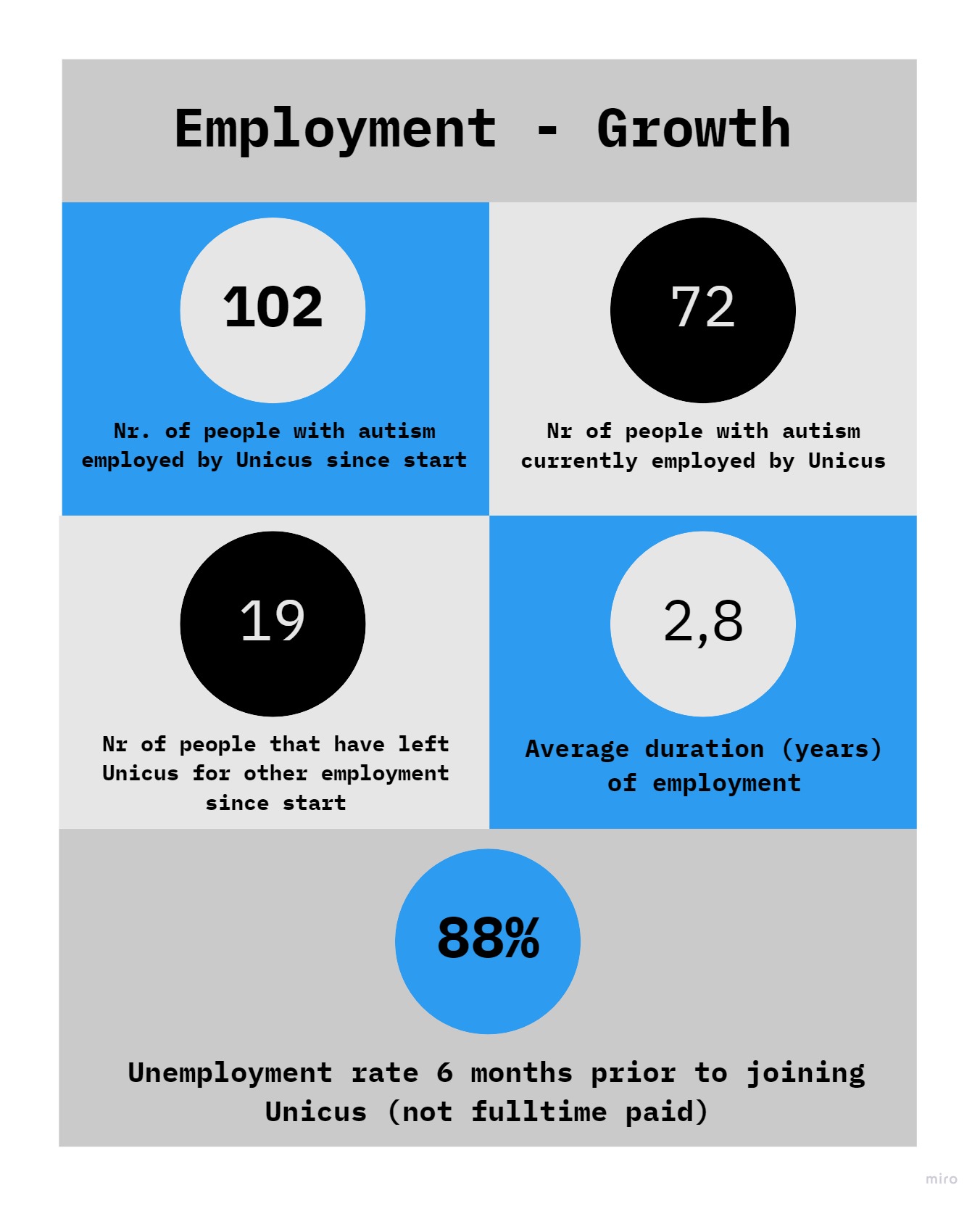 Employment - Growth

102

Nr. of people with autism employed by Unicus since start

72

Nr of people with autism currently employed by Unicus

19

Nr of people that have left Unicus for other employment since start

2,8

Average duration (years) of employment

88%

Unemployment rate 6 months prior to joining Unicus (not fulltime paid)

miro